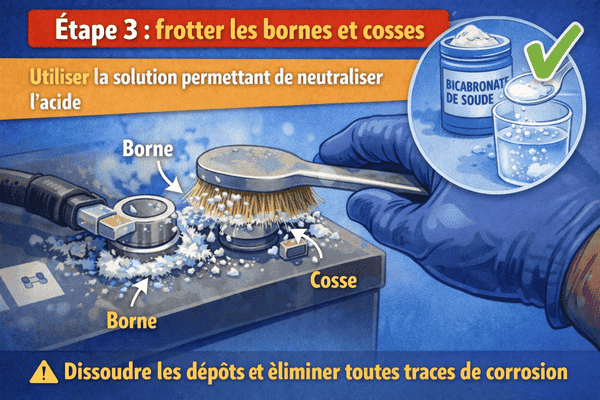 Étape 3 : frotter les bornes et cosses

Utiliser la solution permettant de neutraliser l'acide

BICABRONATE DE SOUDE

Borne

Cosse

Borne

Dissoudre les dépôts et èliminer toutes traces de corrosion